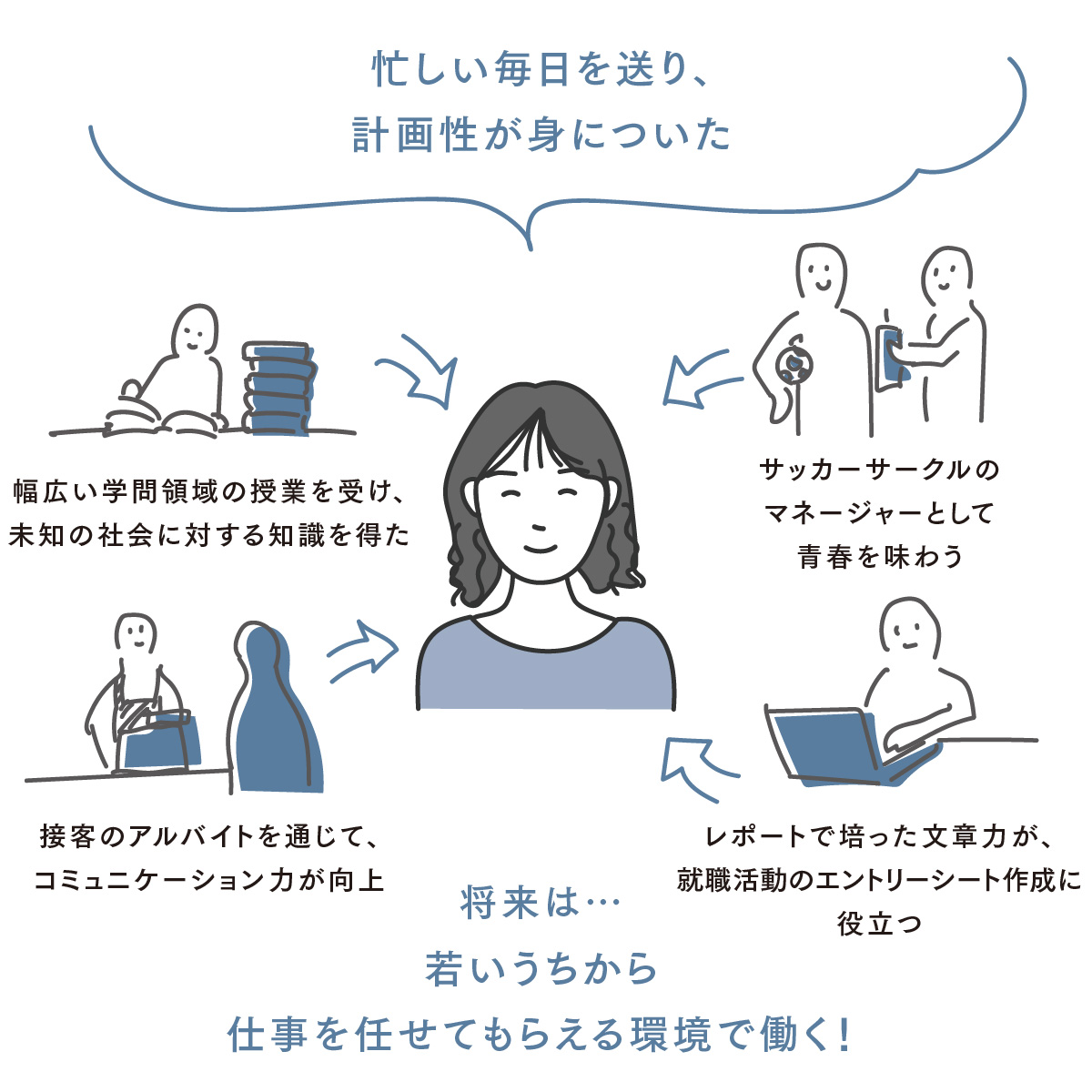 忙しい毎日を送り、
計画性が身についた

幅広い学問領域の授業を受け、
未知の社会に対する知識を得た

サッカーサークルの
マネージャーとして
青春を味わう

接客のアルバイトを通じて、
コミュニケーション力が向上

レポートで培った文章力が、
就職活動のエントリーシート作成に
役立つ

将来は…
若いうちから
仕事を任せてもらえる環境で働く!